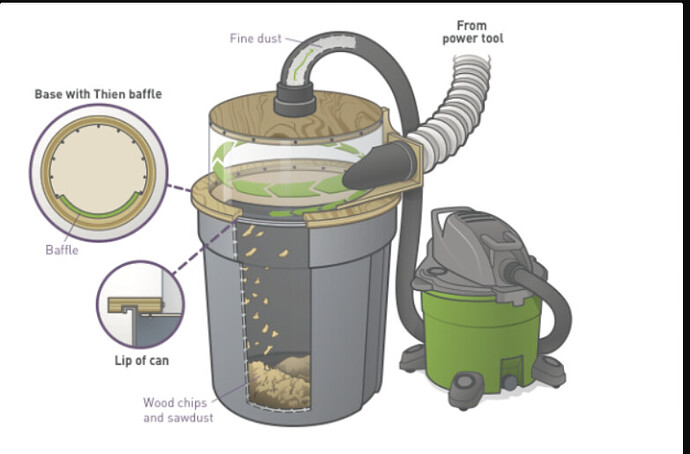 Fine dust

From power tool

Base with Thien baffle

Baffle

Lip of can

Wood chips and sawdust