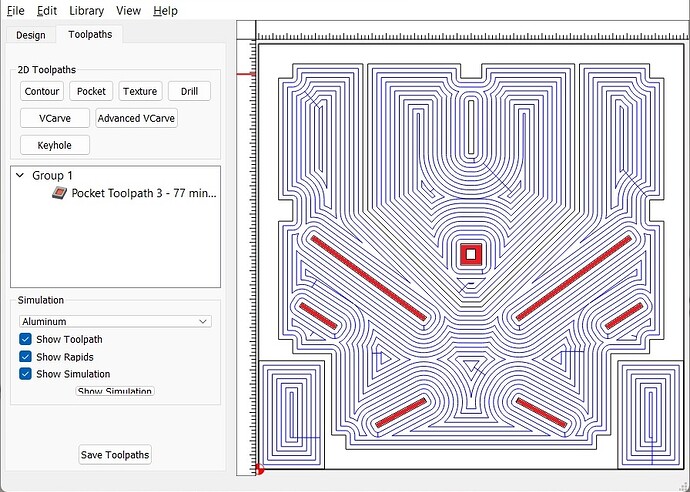 File Edit Library View Help

Design Toolpaths

2D Toolpaths

Contour Pocket Texture Drill

VCarve Advanced VCarve

Keyhole

Group 1

Pocket Toolpath 3 - 77 min...

Simulation

Aluminum

Show Toolpath

Show Rapids

Show Simulation

Show Simulation

Save Toolpaths