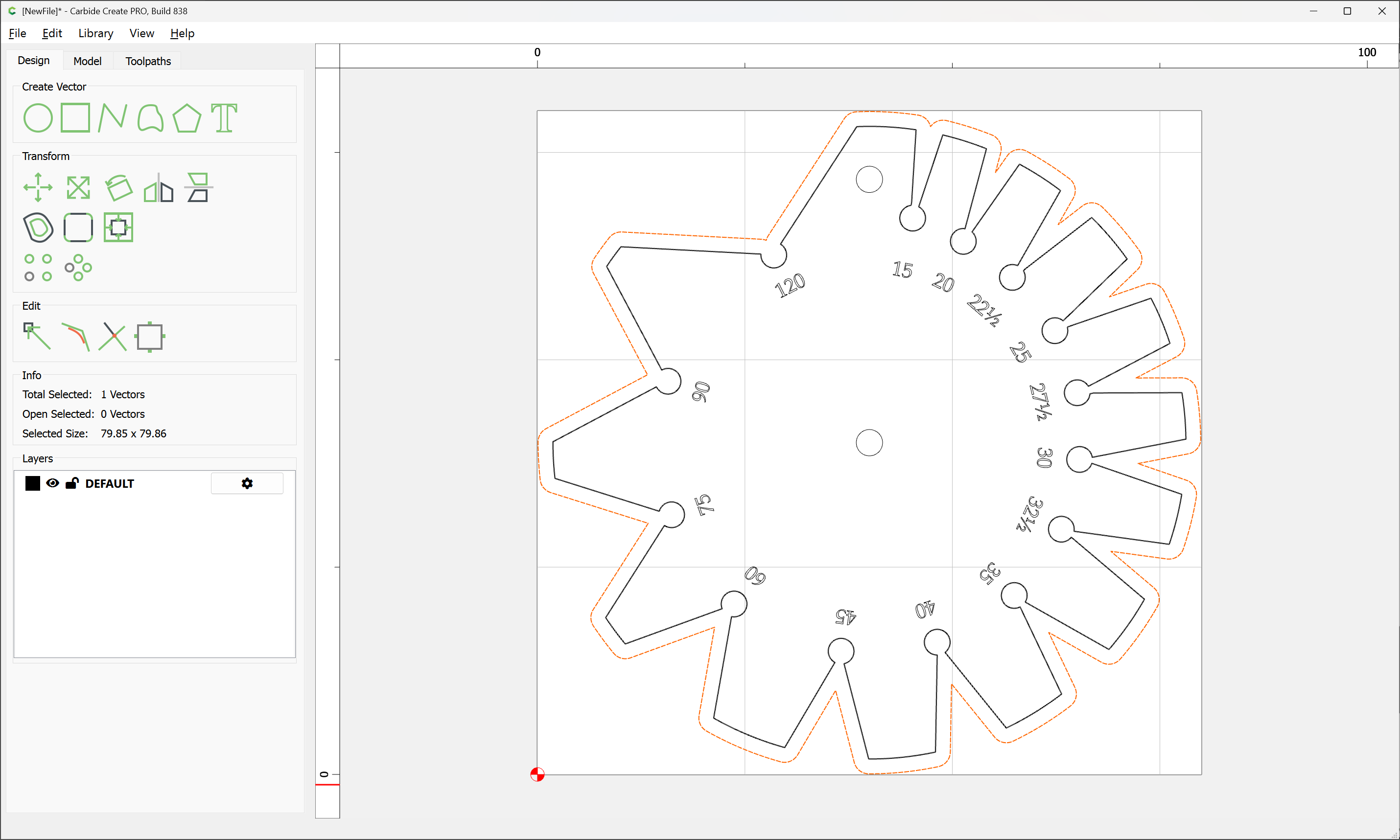 [NewFile]* - Carbide Create PRO, Build 838

File Edit Library View Help

Design Model Toolpaths

Create Vector

Transform

Edit

Info
Total Selected: 1 Vectors
Open Selected: 0 Vectors
Selected Size: 79.85 x 79.86

Layers
DEFAULT

0
100
0

120
15
20
22½
25
27½
30
32½
35
40
45
60
75
90