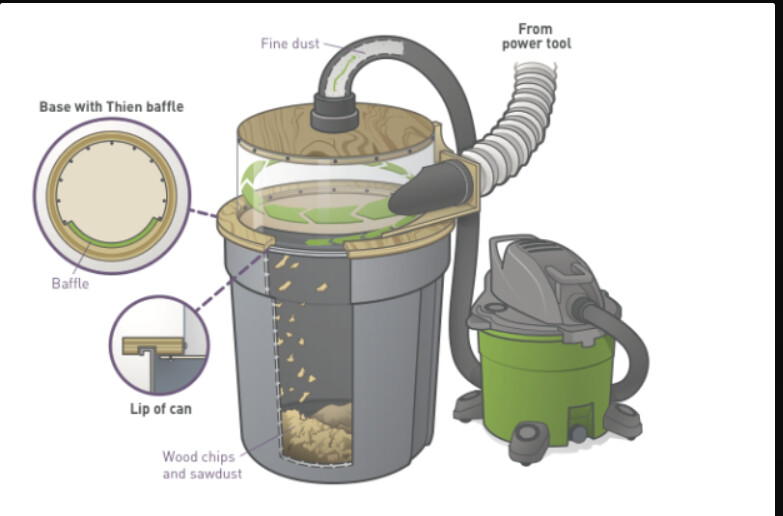 Fine dust

From power tool

Base with Thien baffle

Baffle

Lip of can

Wood chips and sawdust