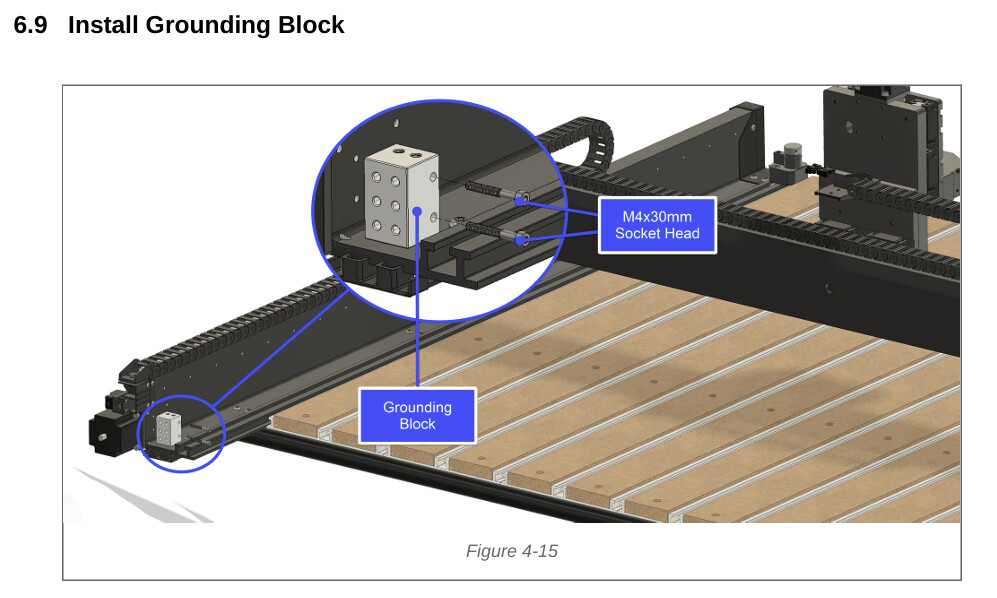 6.9 Install Grounding Block

M4x30mm Socket Head

Grounding Block

Figure 4-15