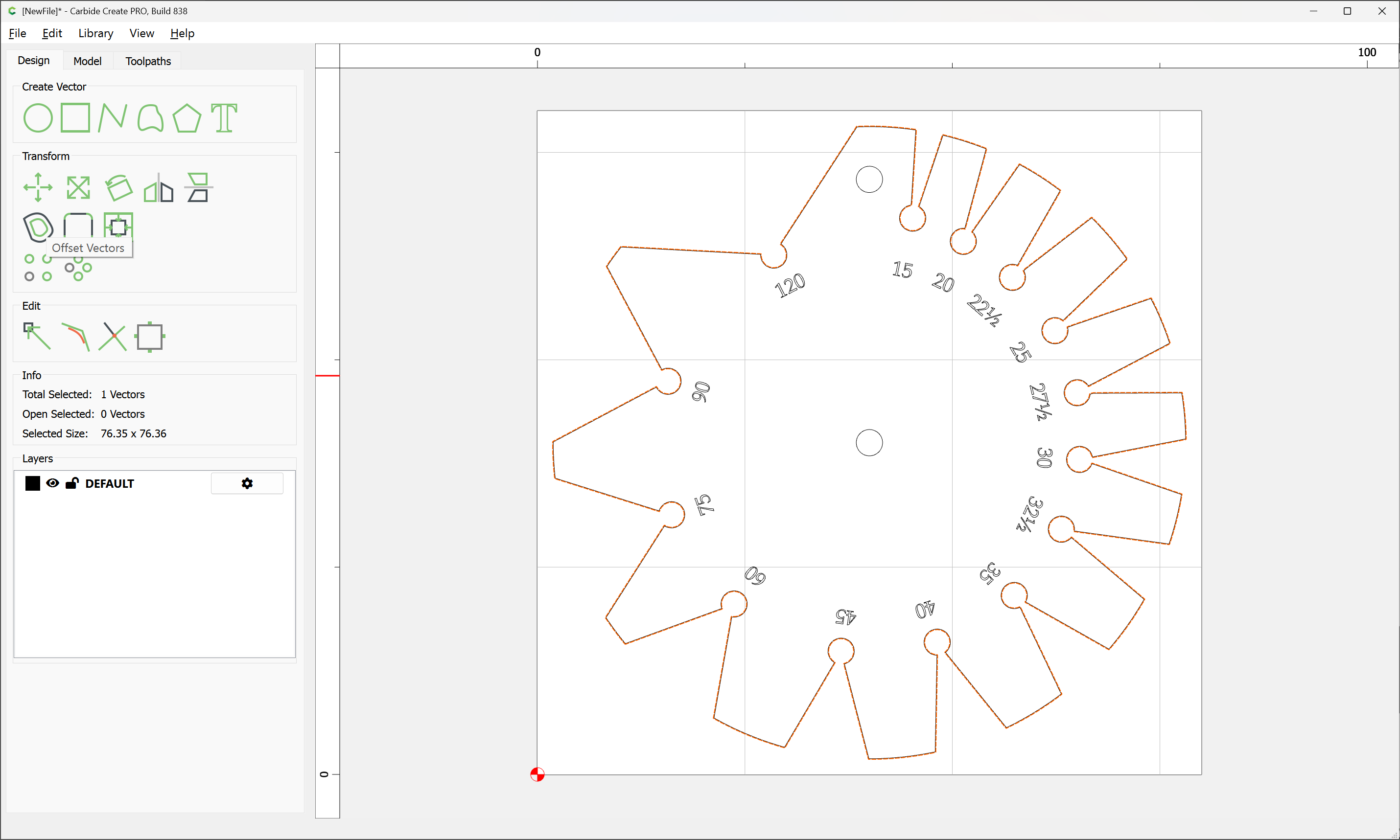 [NewFile]* - Carbide Create PRO, Build 838

File Edit Library View Help

Design Model Toolpaths

Create Vector

Transform

Offset Vectors

Edit

Info
Total Selected: 1 Vectors
Open Selected: 0 Vectors
Selected Size: 76.35 x 76.36

Layers
DEFAULT

0 100

0

120 15 20 22½ 25 27½ 30 32½ 35 40 45 60 75 90